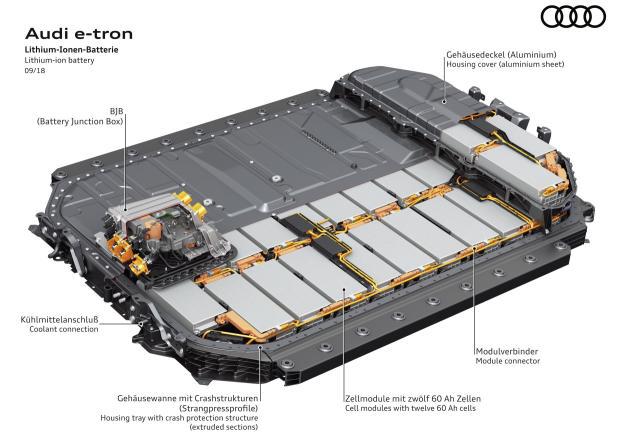 Audi e-tron
Lithium-Ionen-Batterie
Lithium-ion battery
09/18

Gehäusedeckel (Aluminium)
Housing cover (aluminium sheet)

BJB
(Battery Junction Box)

Kühlmittelanschluß
Coolant connection

Modulverbinder
Module connector

Gehäusewanne mit Crashstrukturen
(Strangpressprofile)
Housing tray with crash protection structure
(extruded sections)

Zellmodule mit zwölf 60 Ah Zellen
Cell modules with twelve 60 Ah cells