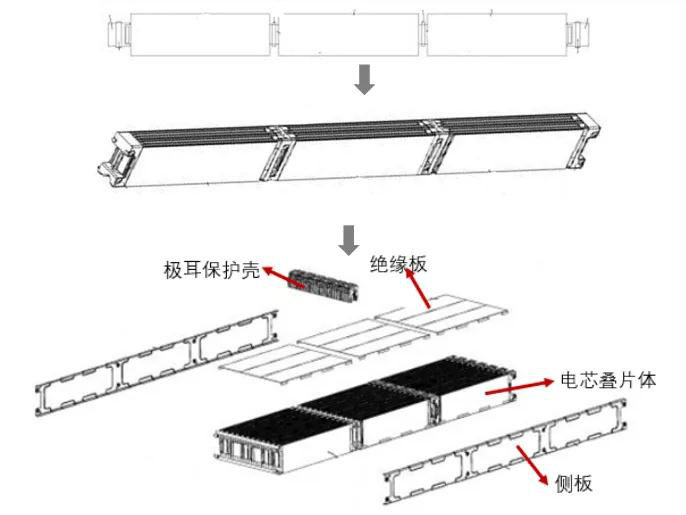 极耳保护壳
绝缘板
电芯叠片体
侧板