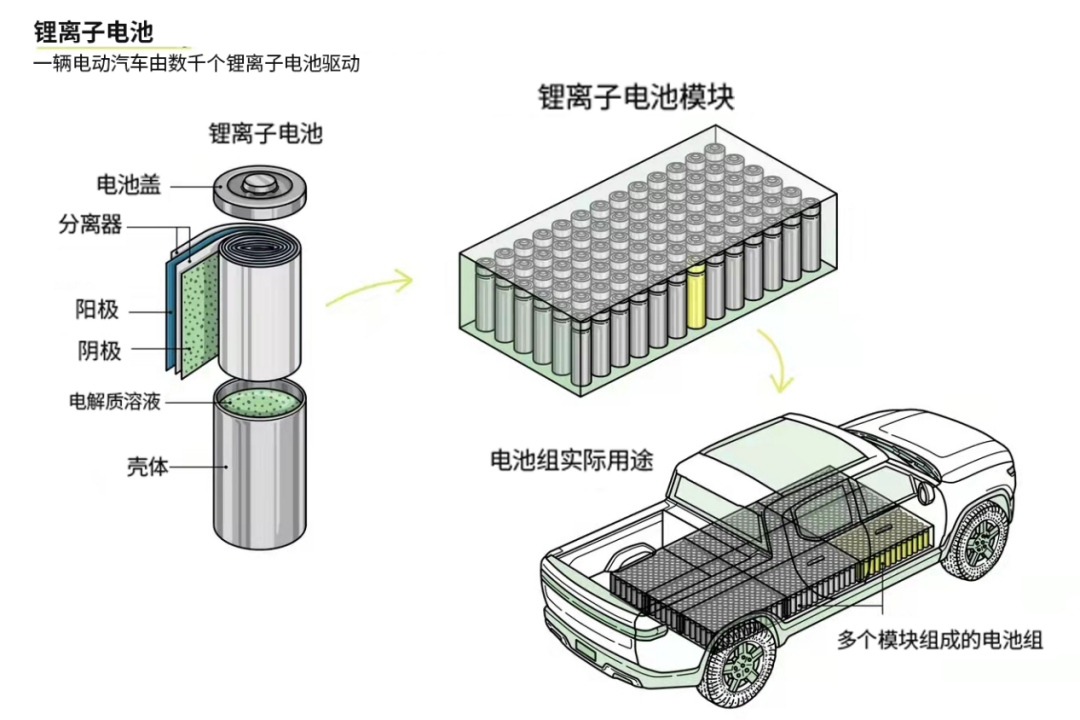 锂离子电池
一辆电动汽车由数千个锂离子电池驱动

锂离子电池
电池盖
分离器
阳极
阴极
电解质溶液
壳体

锂离子电池模块

电池组实际用途

多个模块组成的电池组