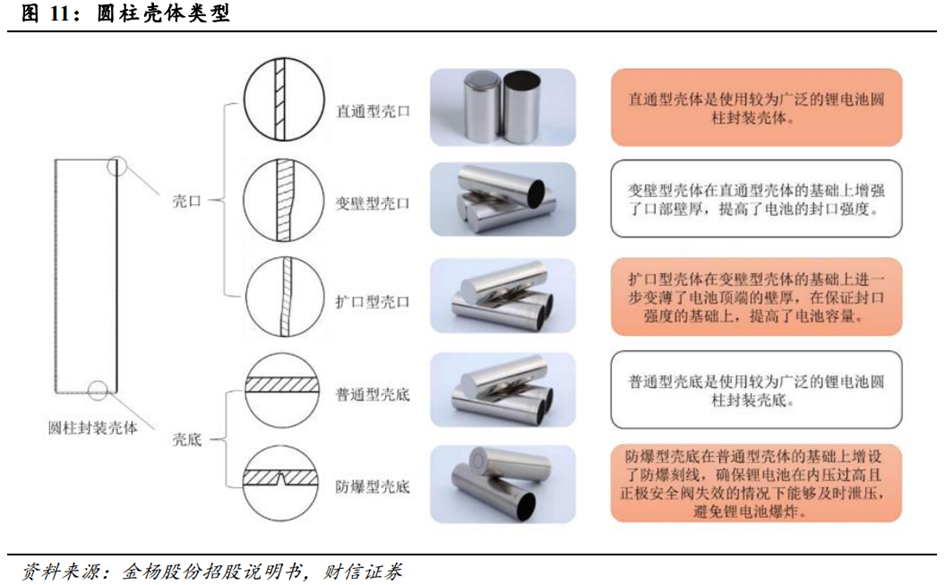 图 11：圆柱壳体类型

圆柱封装壳体

壳口

壳底

直通型壳口

变壁型壳口

扩口型壳口

普通型壳底

防爆型壳底

直通型壳体是使用较为广泛的锂电池圆柱封装壳体。

变壁型壳体在直通型壳体的基础上增强了口部壁厚，提高了电池的封口强度。

扩口型壳体在变壁型壳体的基础上进一步变薄了电池顶端的壁厚，在保证封口强度的基础上，提高了电池容量。

普通型壳底是使用较为广泛的锂电池圆柱封装壳底。

防爆型壳底在普通型壳体的基础上增设了防爆刻线，确保锂电池在内压过高且正极安全阀失效的情况下能够及时泄压，避免锂电池爆炸。

资料来源：金杨股份招股说明书，财信证券